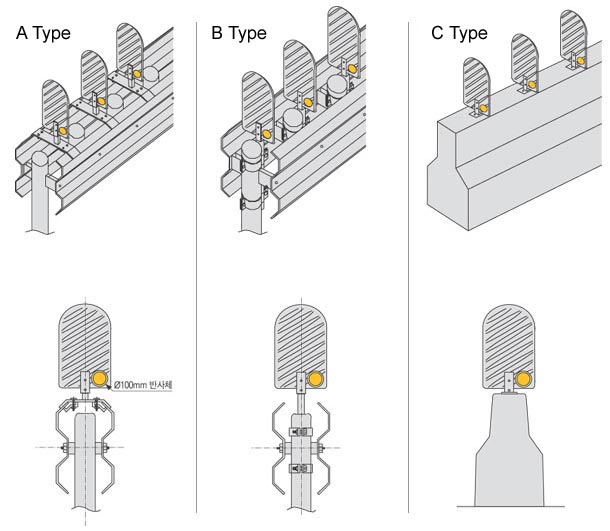 A Type

B Type

C Type

Ø100mm 반사체